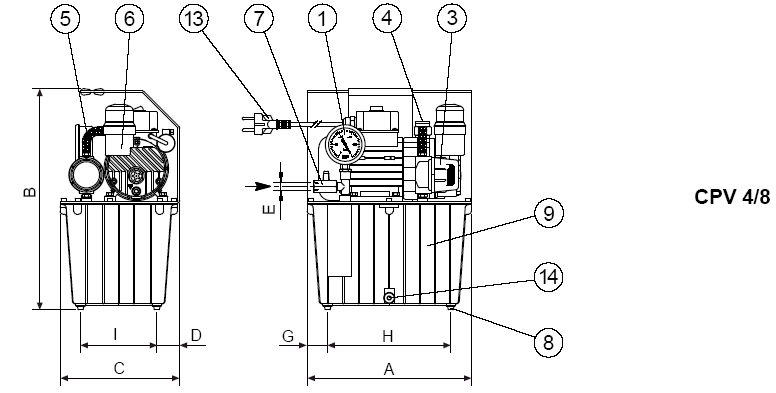 5
6
13
7
1
4
3
B
E
9
14
8
I
D
C
G
H
A
CPV 4/8